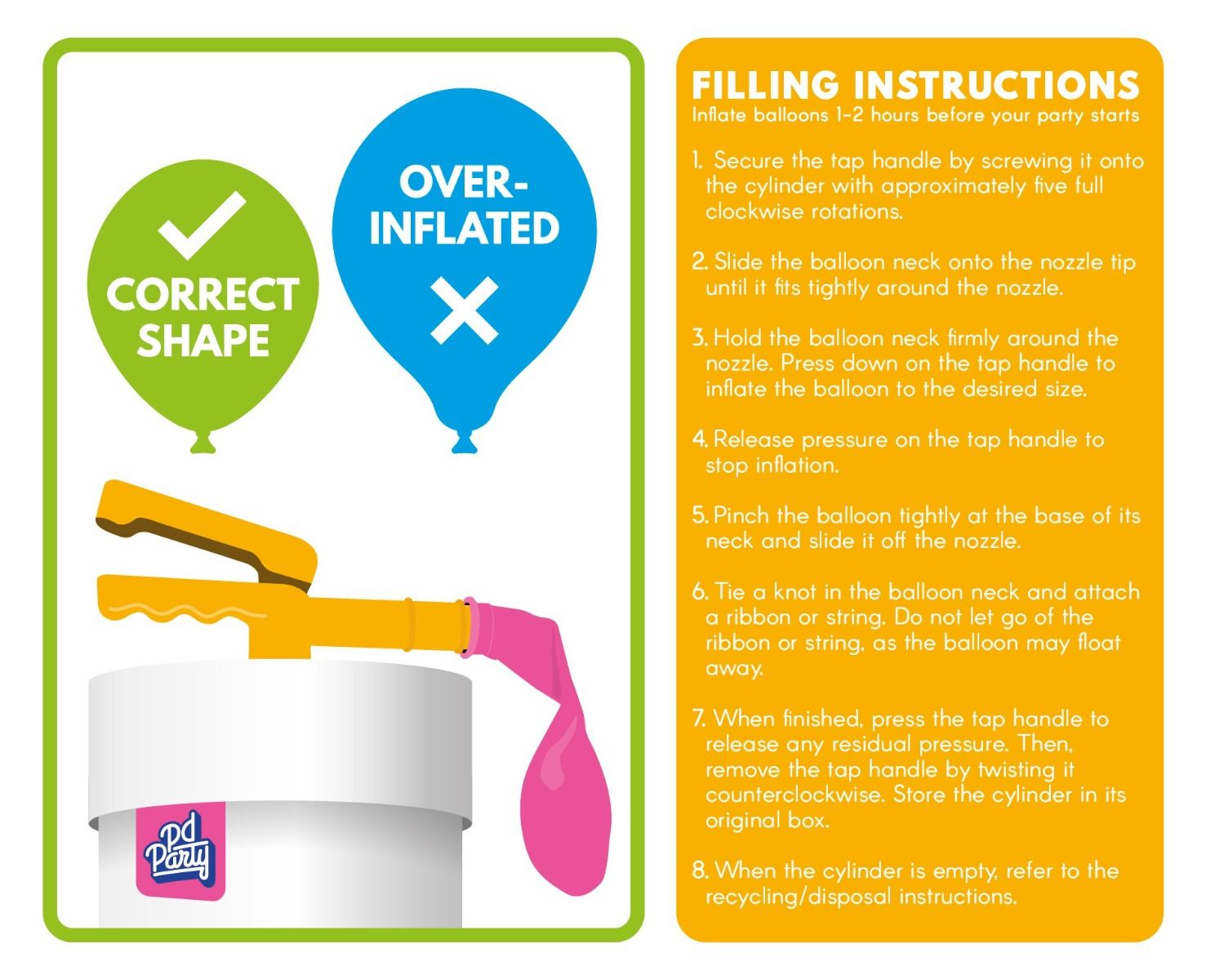 CORRECT SHAPE

OVER-INFLATED

Pd Party

FILLING INSTRUCTIONS
Inflate balloons 1-2 hours before your party starts

1. Secure the tap handle by screwing it onto the cylinder with approximately five full clockwise rotations.

2. Slide the balloon neck onto the nozzle tip until it fits tightly around the nozzle.

3. Hold the balloon neck firmly around the nozzle. Press down on the tap handle to inflate the balloon to the desired size.

4. Release pressure on the tap handle to stop inflation.

5. Pinch the balloon tightly at the base of its neck and slide it off the nozzle.

6. Tie a knot in the balloon neck and attach a ribbon or string. Do not let go of the ribbon or string, as the balloon may float away.

7. When finished, press the tap handle to release any residual pressure. Then, remove the tap handle by twisting it counterclockwise. Store the cylinder in its original box.

8. When the cylinder is empty, refer to the recycling/disposal instructions.