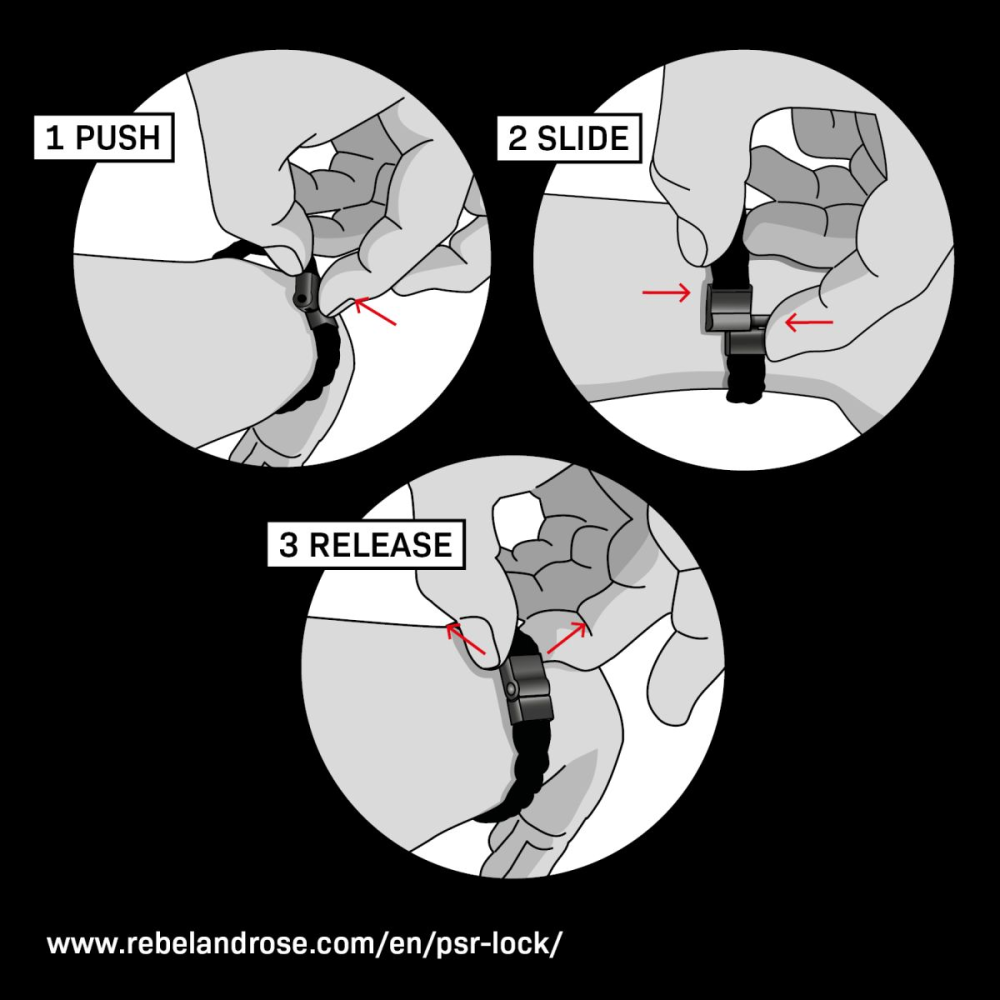 1 PUSH

2 SLIDE

3 RELEASE

www.rebelandrose.com/en/psr-lock/